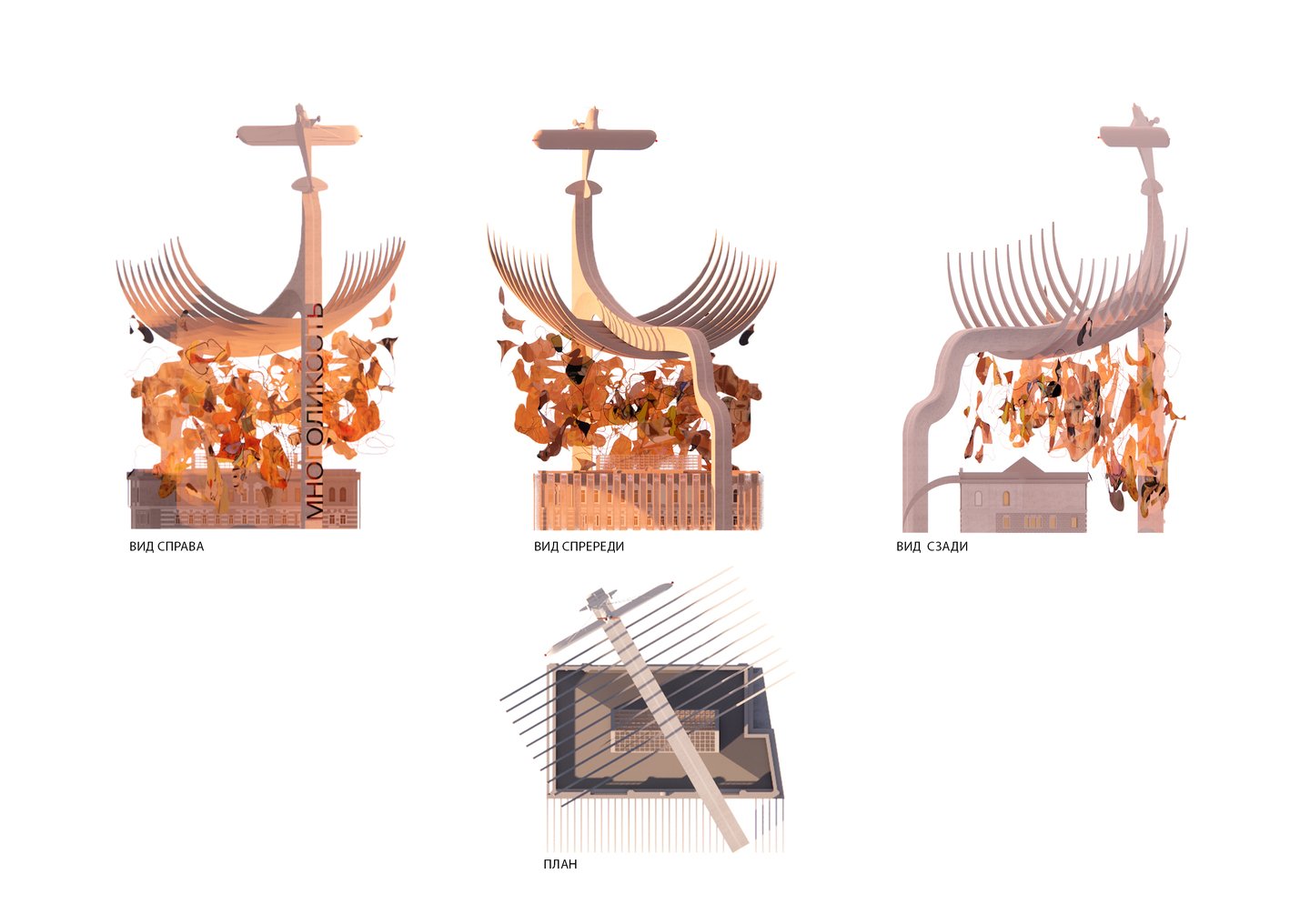 МНОГОЛИКОСТЬ

ВИД СПРАВА

ВИД СПРЕРЕДИ

ВИД СЗАДИ

ПЛАН