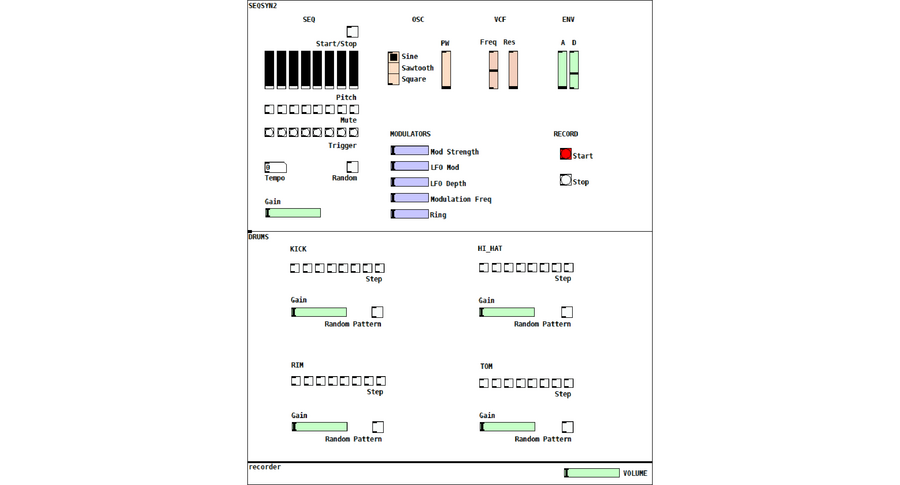 SEQSYN2

SEQ

Start/Stop

Pitch

Mute

Trigger

0

Tempo

Random

Gain

OSC

Sine
Sawtooth
Square

PW

VCF

Freq Res

ENV

A D

MODULATORS

Mod Strength

LFO Mod

LFO Depth

Modulation Freq

Ring

RECORD

Start

Stop

DRUMS

KICK

Step

Gain

Random Pattern

HI_HAT

Step

Gain

Random Pattern

RIM

Step

Gain

Random Pattern

TOM

Step

Gain

Random Pattern

recorder

VOLUME