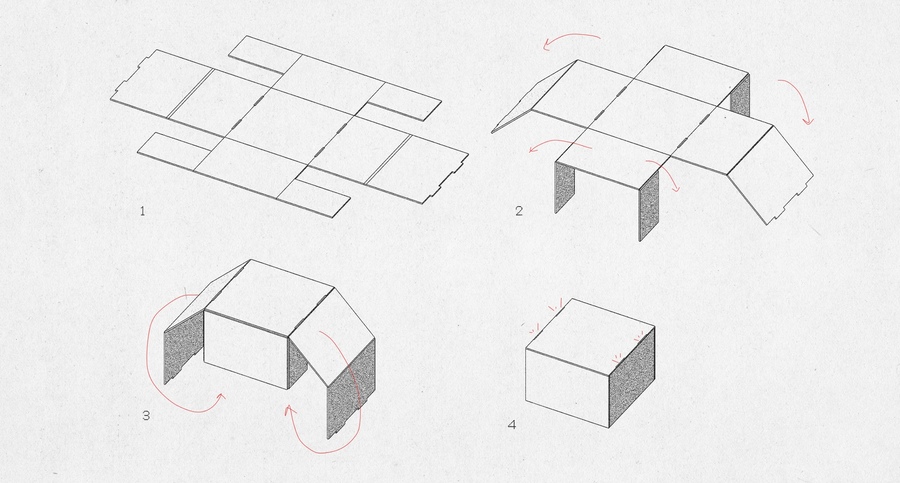 1

2

3

4