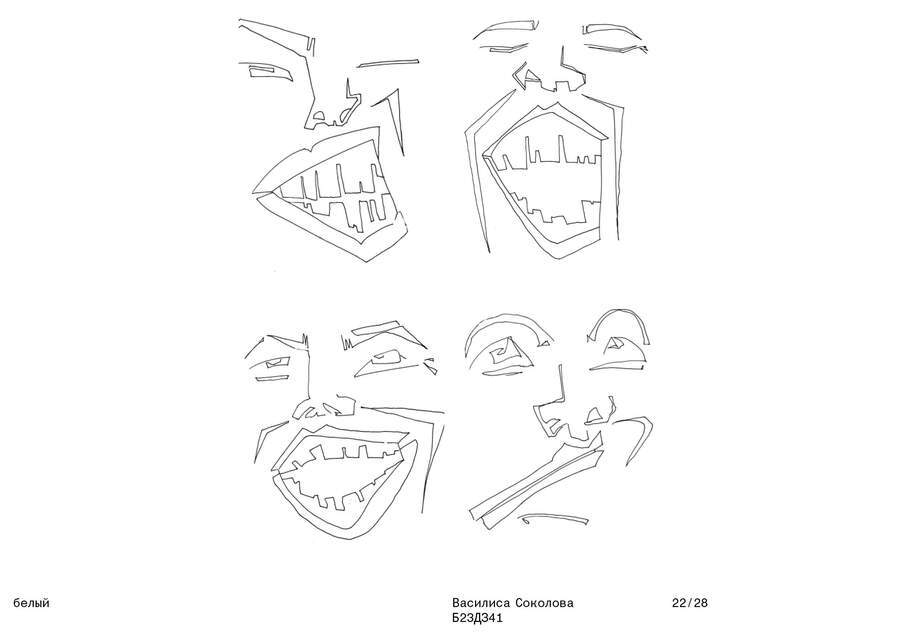 белый

Василиса Соколова
Б23Д341

22/28