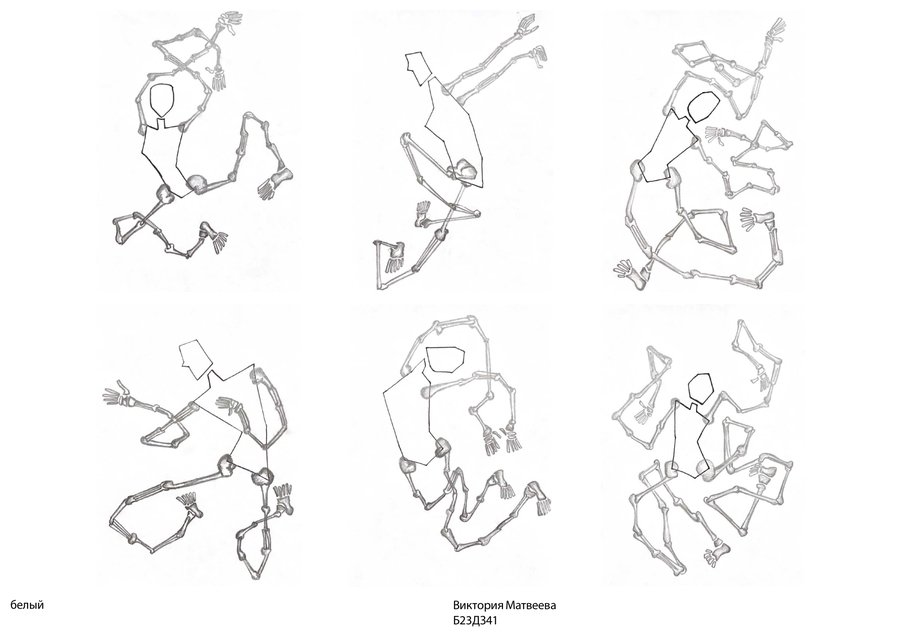 белый

Виктория Матвеева
Б23Д341