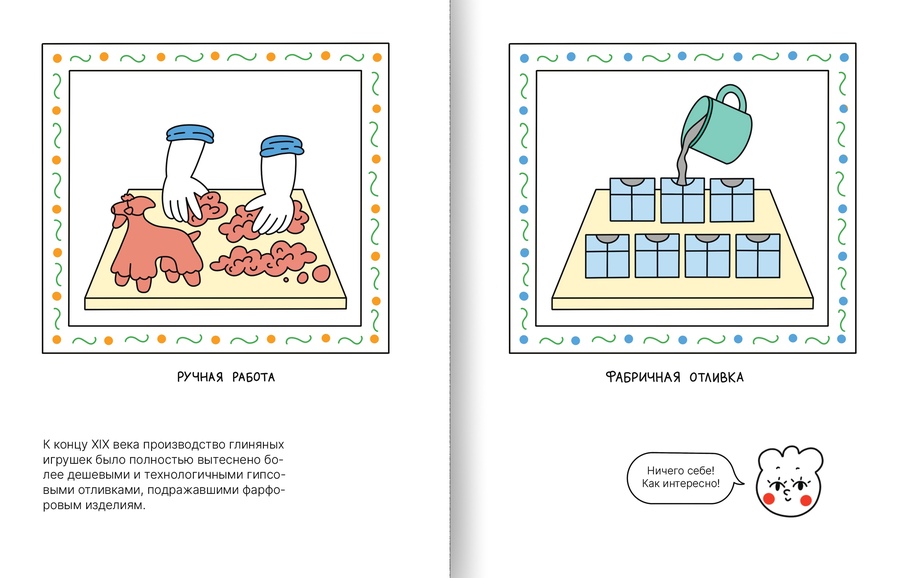 РУЧНАЯ РАБОТА

К концу XIX века производство глиняных игрушек было полностью вытеснено более дешевыми и технологичными гипсовыми отливками, подражавшими фарфоровым изделиям.

ФАБРИЧНАЯ ОТЛИВКА

Ничего себе! Как интересно!