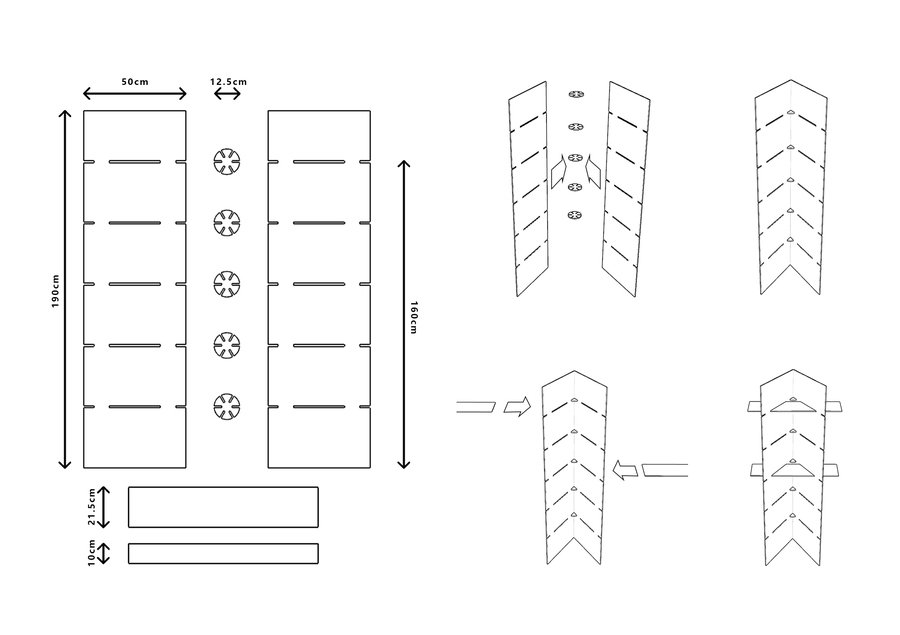 50cm

12.5cm

190cm

160cm

21.5cm

10cm