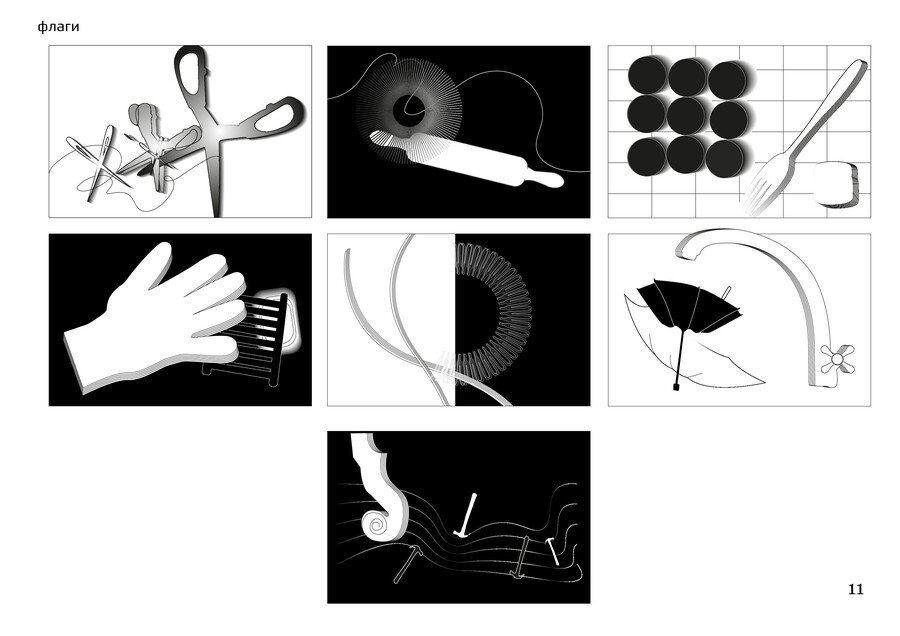 флаги

11