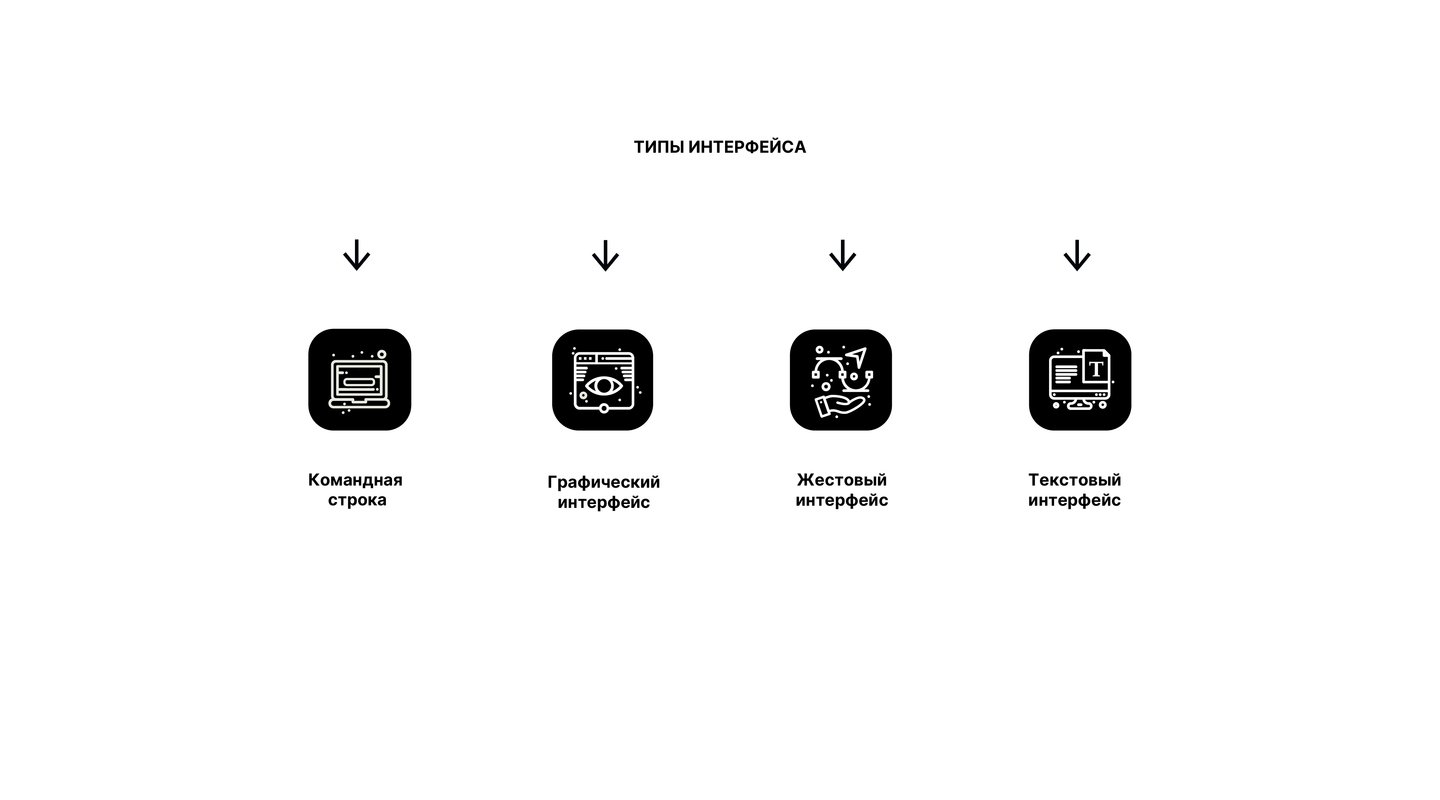 ТИПЫ ИНТЕРФЕЙСА

T

Командная строка

Графический интерфейс

Жестовый интерфейс

Текстовый интерфейс