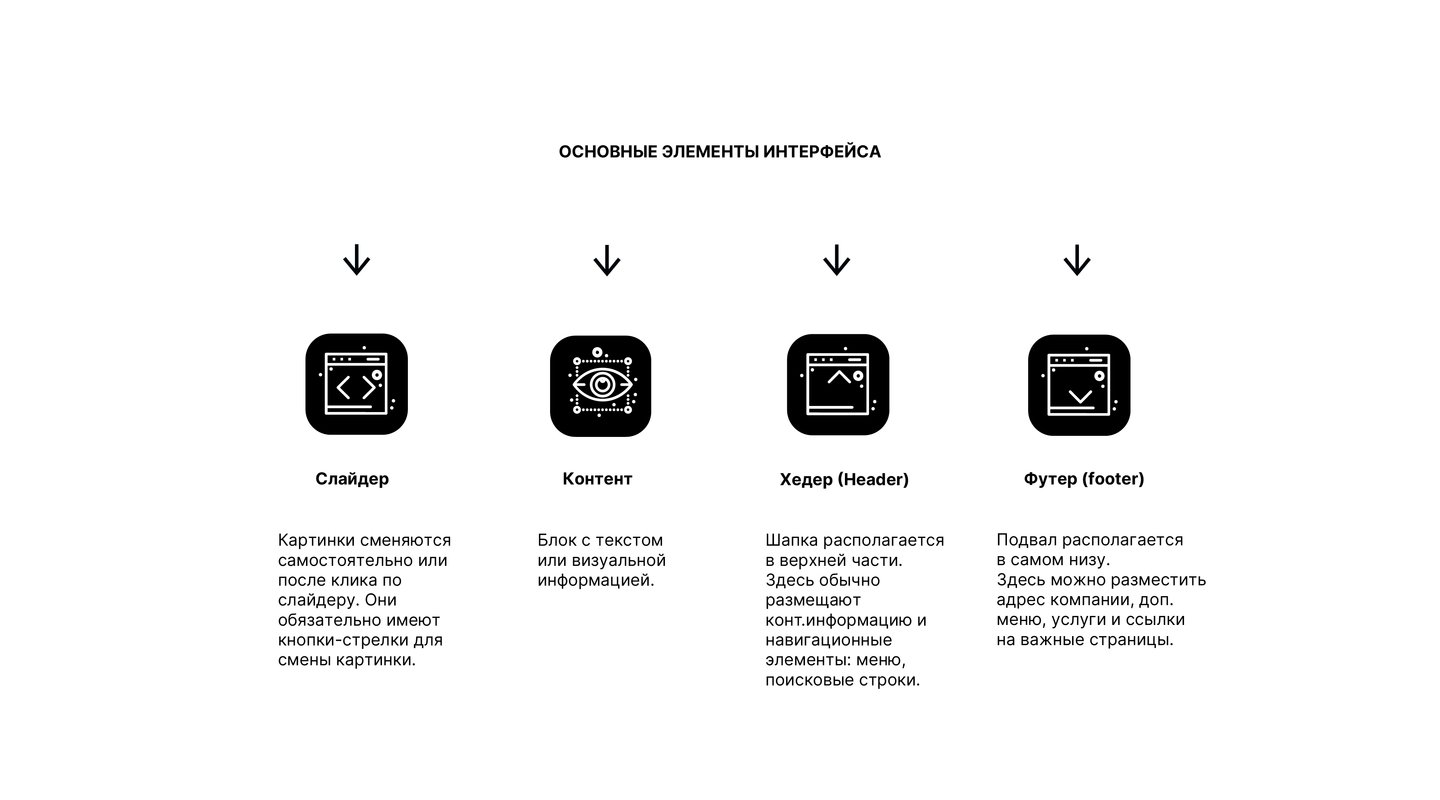 ОСНОВНЫЕ ЭЛЕМЕНТЫ ИНТЕРФЕЙСА

Слайдер

Картинки сменяются самостоятельно или после клика по слайдеру. Они обязательно имеют кнопки-стрелки для смены картинки.

Контент

Блок с текстом или визуальной информацией.

Хедер (Header)

Шапка располагается в верхней части. Здесь обычно размещают конт.информацию и навигационные элементы: меню, поисковые строки.

Футер (footer)

Подвал располагается в самом низу. Здесь можно разместить адрес компании, доп. меню, услуги и ссылки на важные страницы.