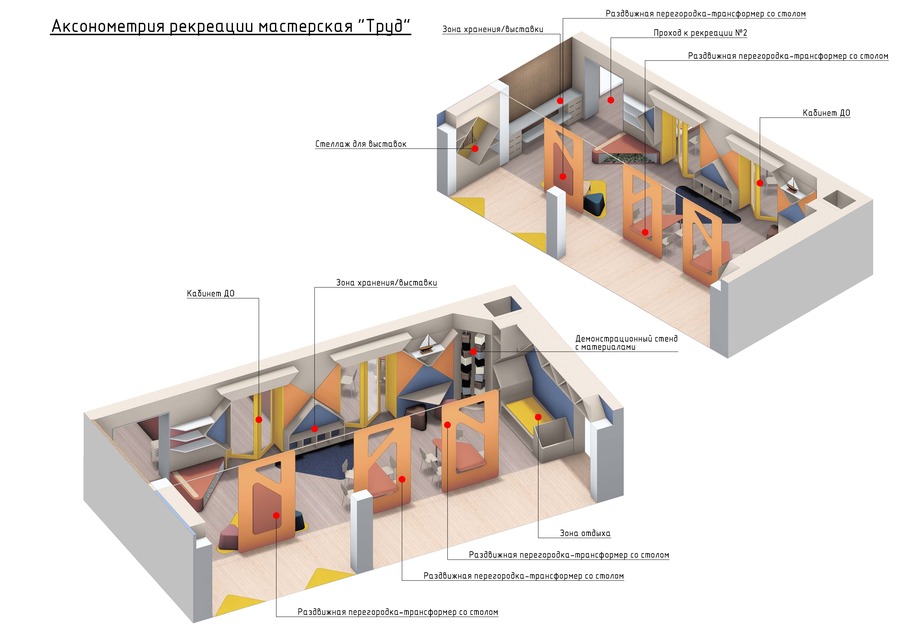 Аксонометрия рекреации мастерская "Труд"

Раздвижная перегородка-трансформер со столом

Зона хранения/выставки

Проход к рекреации №2

Раздвижная перегородка-трансформер со столом

Кабинет ДО

Стеллаж для выставок

Кабинет ДО

Зона хранения/выставки

Демонстрационный стенд с материалами

Зона отдыха

Раздвижная перегородка-трансформер со столом

Раздвижная перегородка-трансформер со столом

Раздвижная перегородка-трансформер со столом