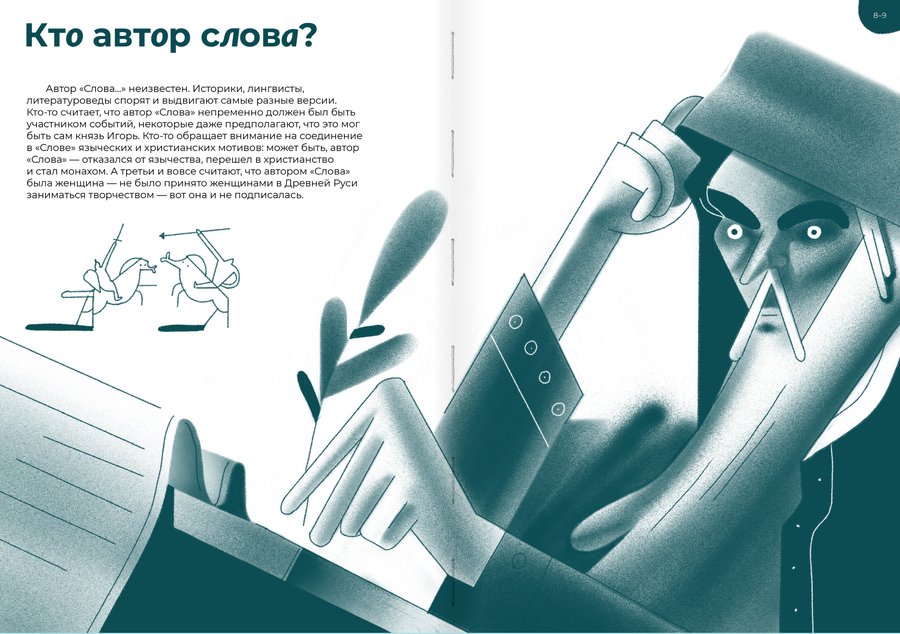 8–9

Кто автор слова?

Автор «Слова...» неизвестен. Историки, лингвисты, литературоведы спорят и выдвигают самые разные версии. Кто-то считает, что автор «Слова» непременно должен был быть участником событий, некоторые даже предполагают, что это мог быть сам князь Игорь. Кто-то обращает внимание на соединение в «Слове» языческих и христианских мотивов: может быть, автор «Слова» — отказался от язычества, перешел в христианство и стал монахом. А третьи и вовсе считают, что автором «Слова» была женщина — не было принято женщинами в Древней Руси заниматься творчеством — вот она и не подписалась.