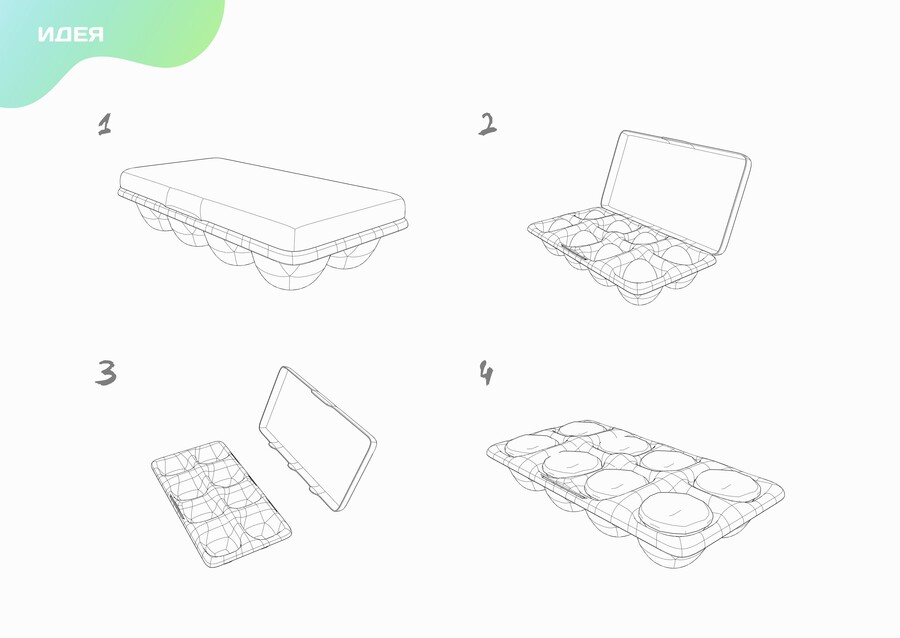 ИДЕЯ

1

2

3

4