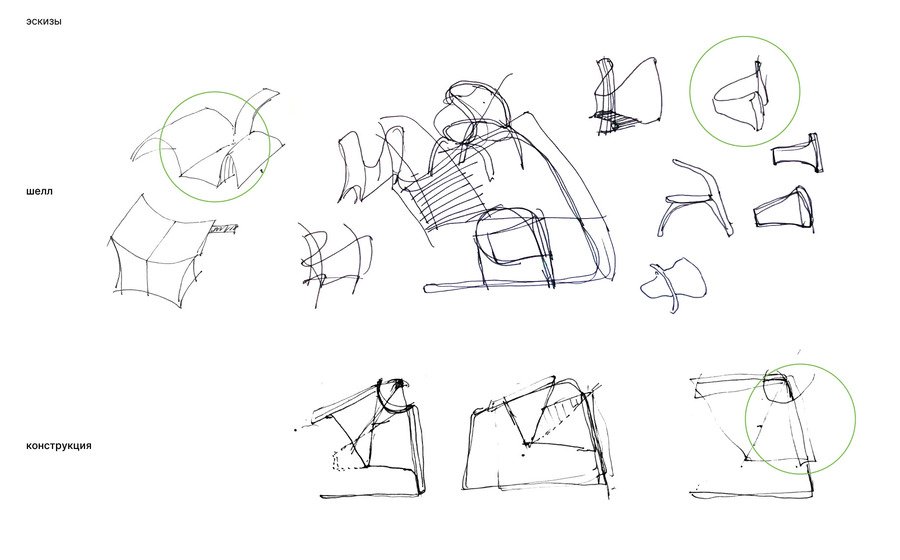 эскизы

шелл

конструкция