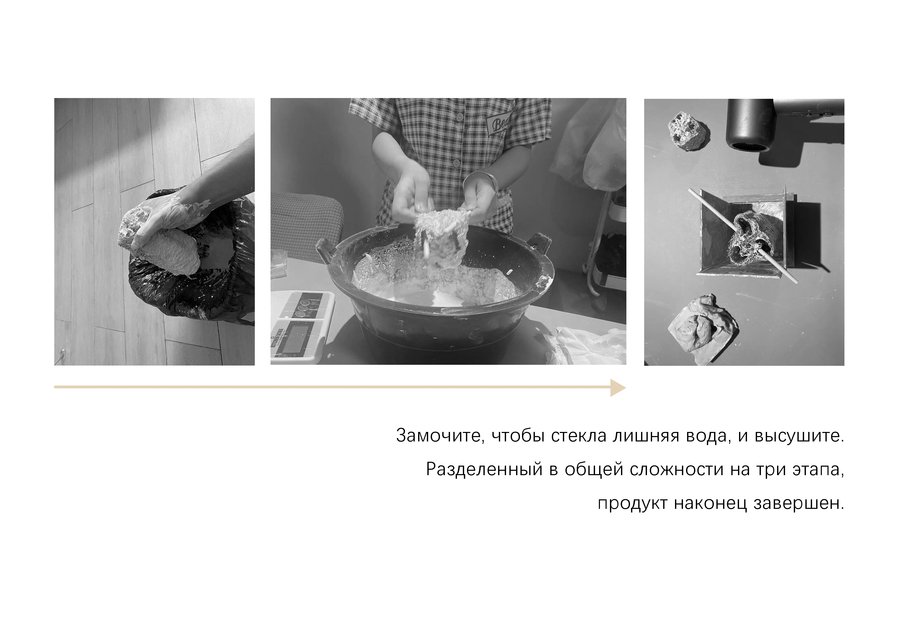 Замочите, чтобы стекла лишняя вода, и высушите.
Разделенный в общей сложности на три этапа,
продукт наконец завершен.