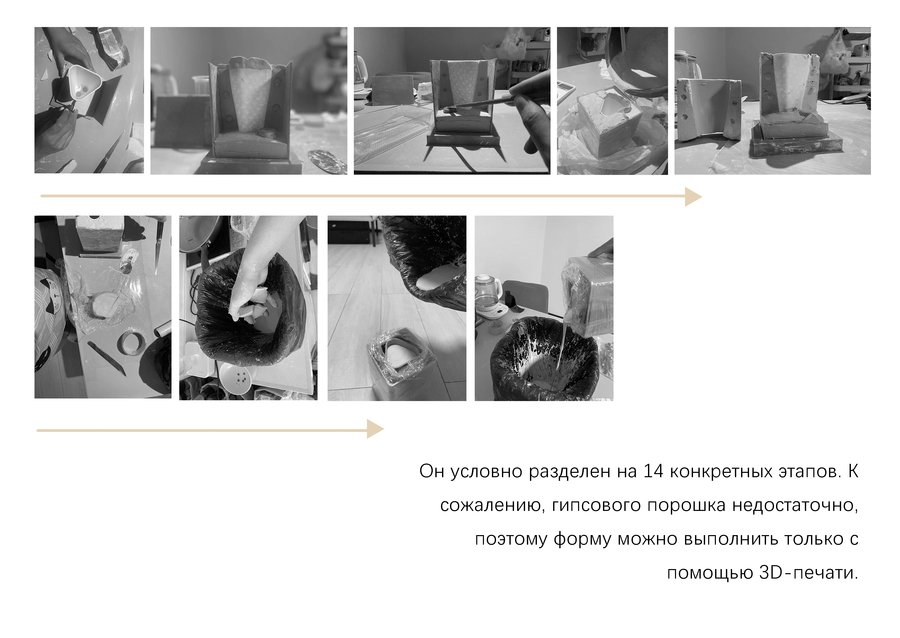 Он условно разделен на 14 конкретных этапов. К сожалению, гипсового порошка недостаточно, поэтому форму можно выполнить только с помощью 3D-печати.