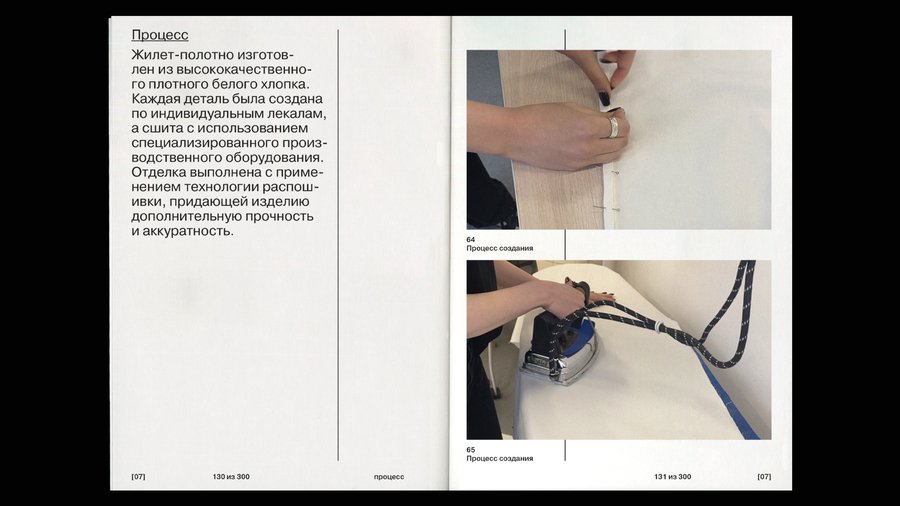 Процесс

Жилет-полотно изготовлен из высококачественного плотного белого хлопка. Каждая деталь была создана по индивидуальным лекалам, а сшита с использованием специализированного производственного оборудования. Отделка выполнена с применением технологии распошивки, придающей изделию дополнительную прочность и аккуратность.

[07]
130 из 300
процесс

64
Процесс создания

65
Процесс создания

131 из 300
[07]