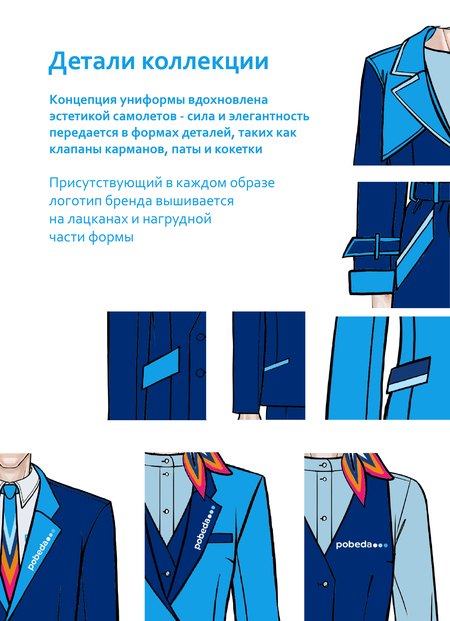 Детали коллекции

Концепция униформы вдохновлена эстетикой самолетов - сила и элегантность передается в формах деталей, таких как клапаны карманов, паты и кокетки

Присутствующий в каждом образе логотип бренда вышивается на лацканах и нагрудной части формы

pobeda

pobeda

pobeda