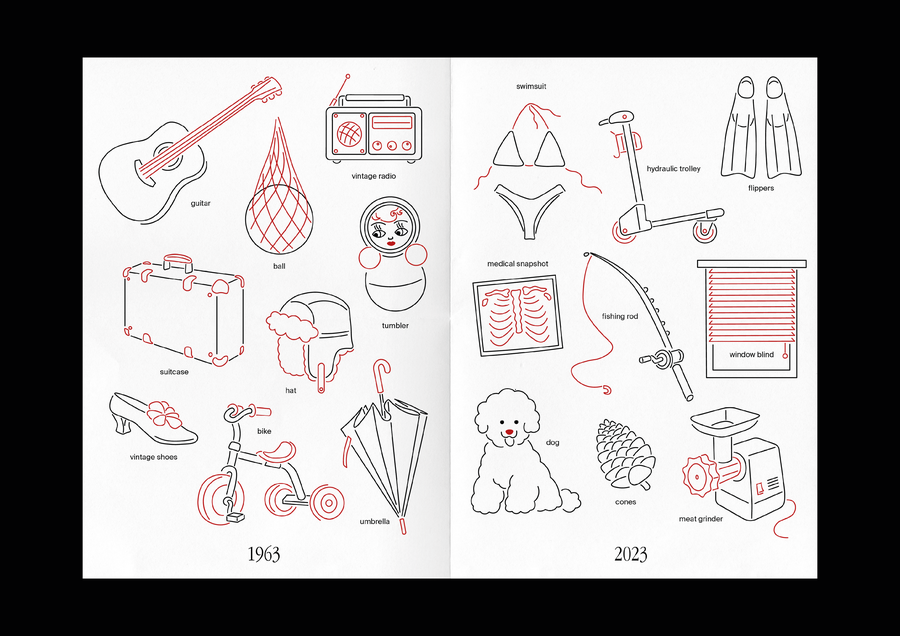 guitar

vintage radio

ball

tumbler

suitcase

hat

vintage shoes

bike

umbrella

1963

swimsuit

hydraulic trolley

flippers

medical snapshot

fishing rod

window blind

dog

cones

meat grinder

2023