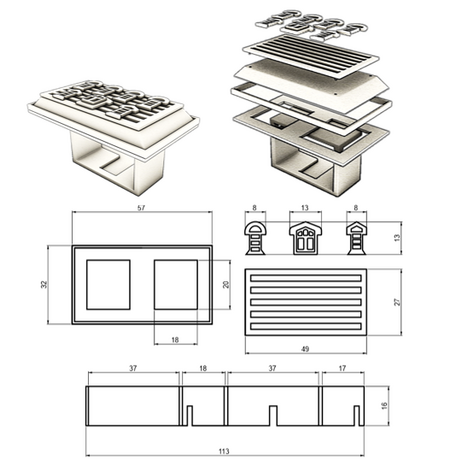 57

32

20

18

8

13

8

13

27

49

37

18

37

17

16

113