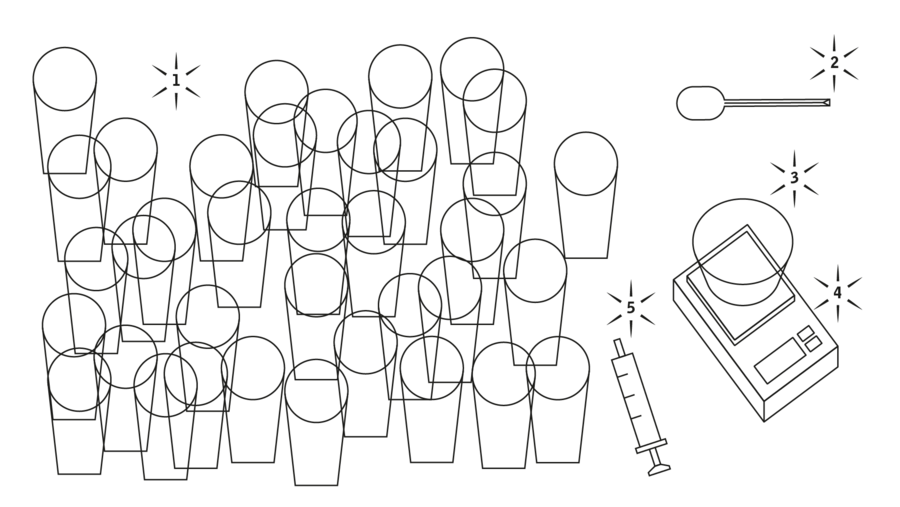 1
2
3
4
5