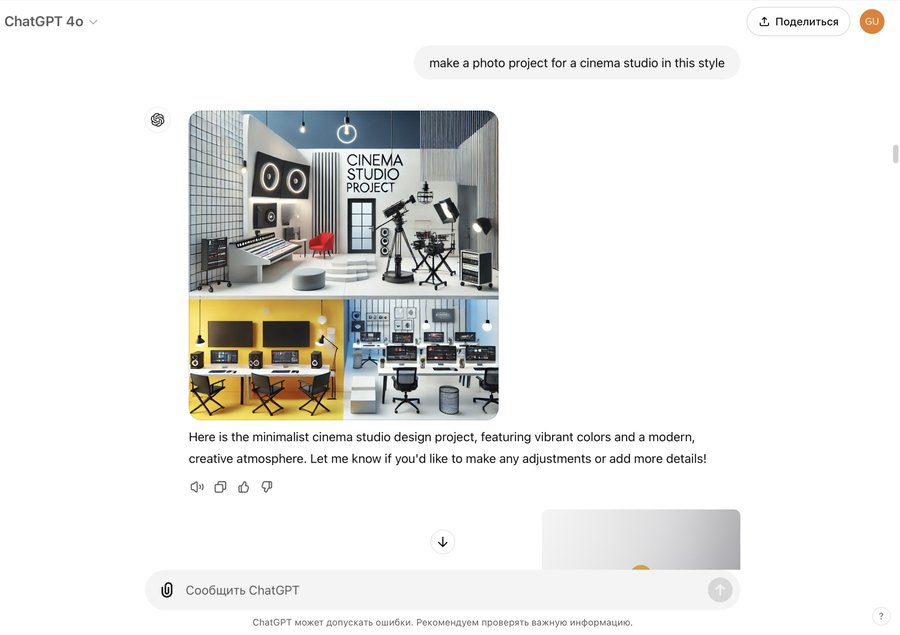 ChatGPT 4o

Поделиться

GU

make a photo project for a cinema studio in this style

CINEMA STUDIO PROJECT

Here is the minimalist cinema studio design project, featuring vibrant colors and a modern, creative atmosphere. Let me know if you'd like to make any adjustments or add more details!

Сообщить ChatGPT

ChatGPT может допускать ошибки. Рекомендуем проверять важную информацию.

?