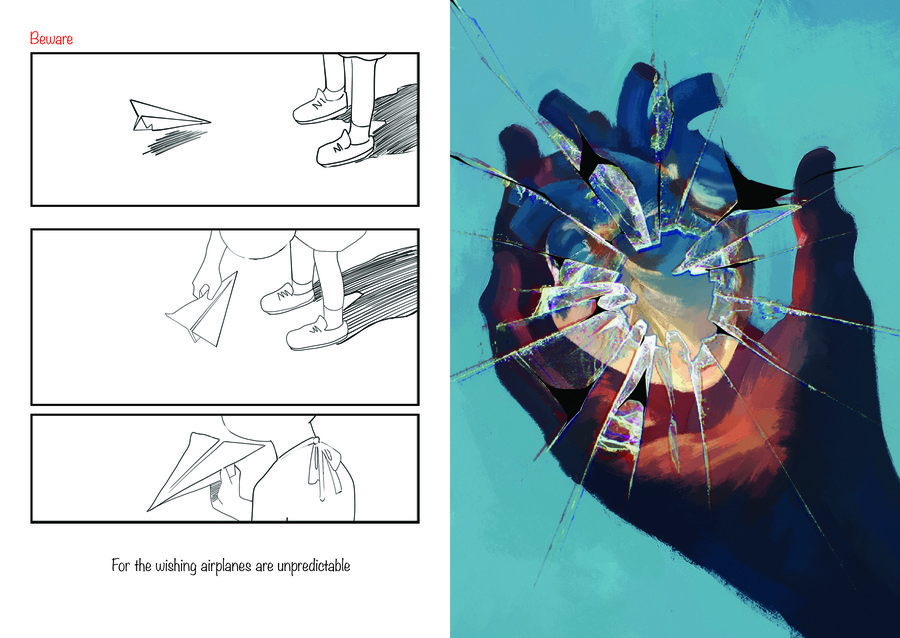 Beware

For the wishing airplanes are unpredictable