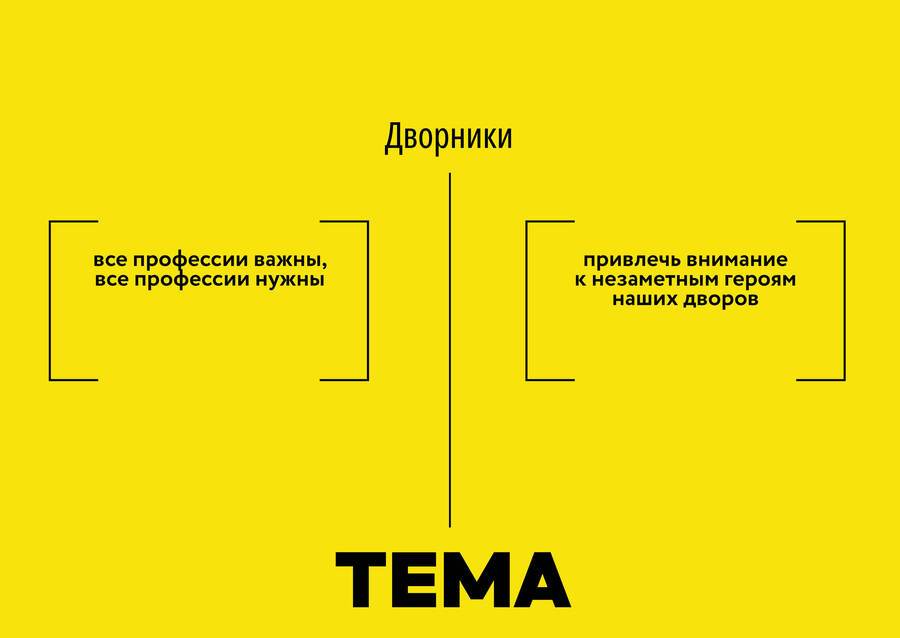 Дворники

все профессии важны,
все профессии нужны

привлечь внимание
к незаметным героям
наших дворов

ТЕМА