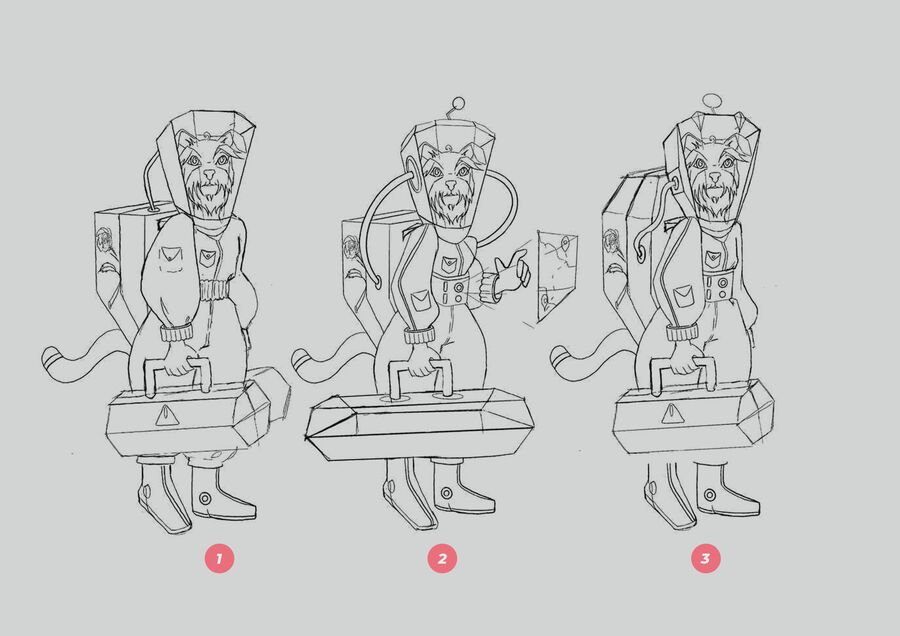 1

2

3