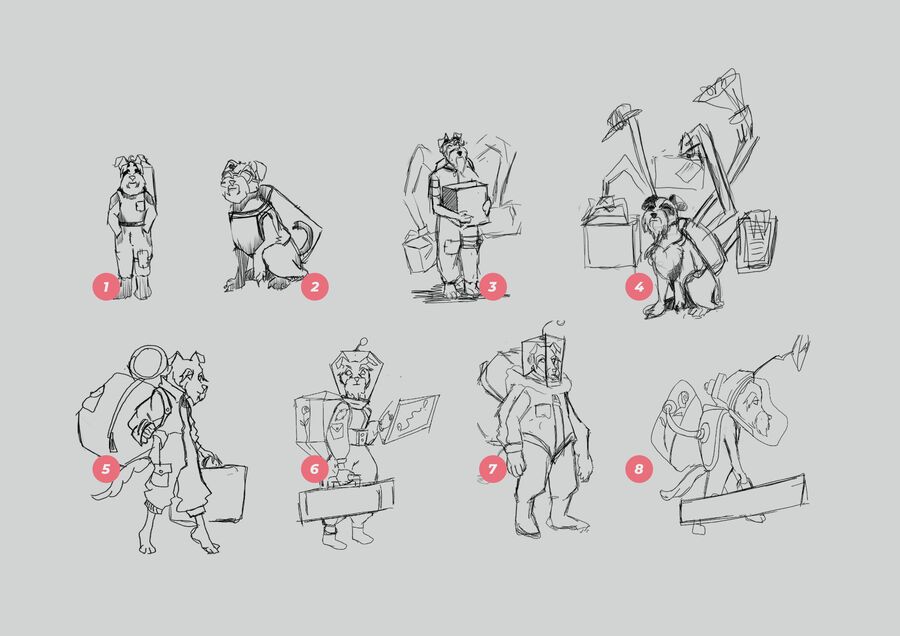 1
2
3
4
5
6
7
8