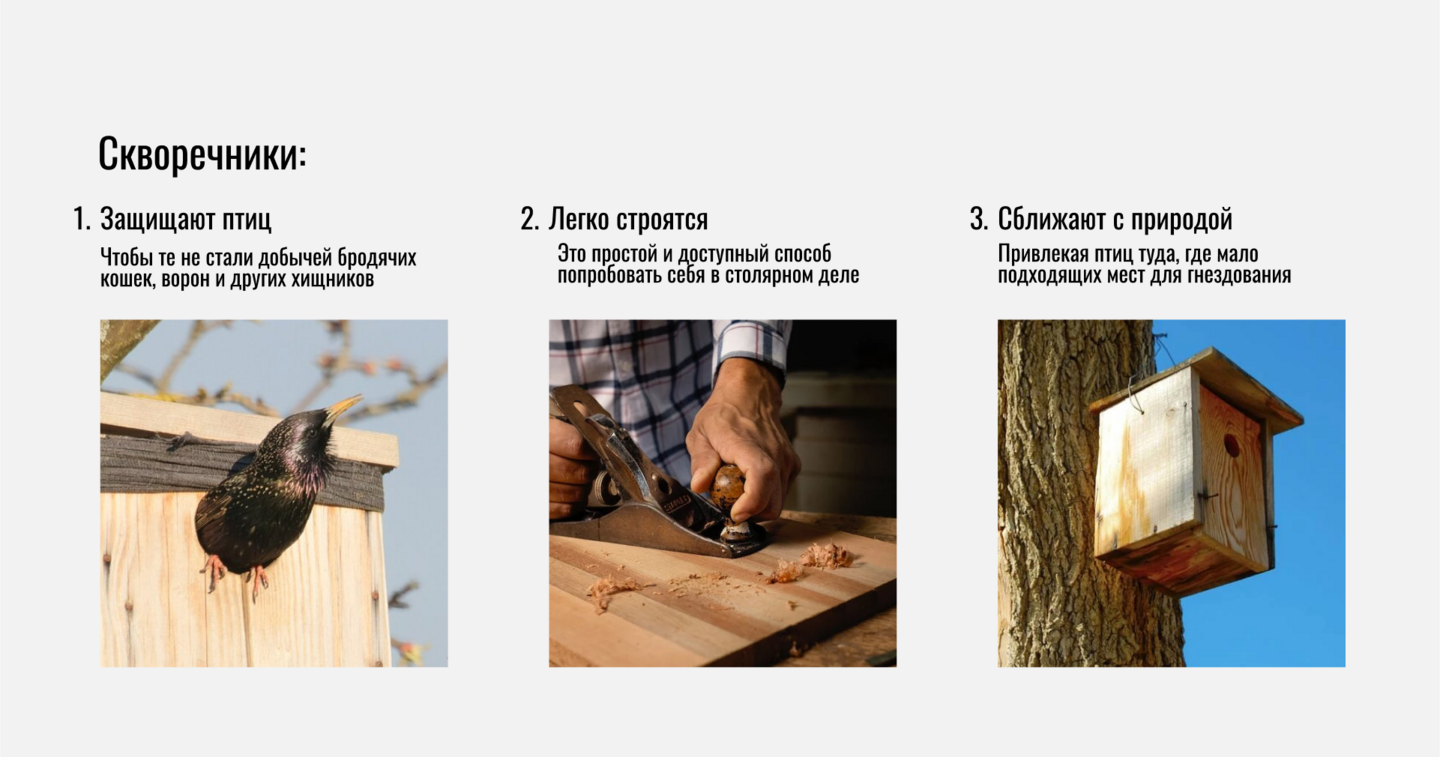 Скворечники:

1. Защищают птиц

Чтобы те не стали добычей бродячих кошек, ворон и других хищников

2. Легко строятся

Это простой и доступный способ попробовать себя в столярном деле

3. Сближают с природой

Привлекая птиц туда, где мало подходящих мест для гнездования