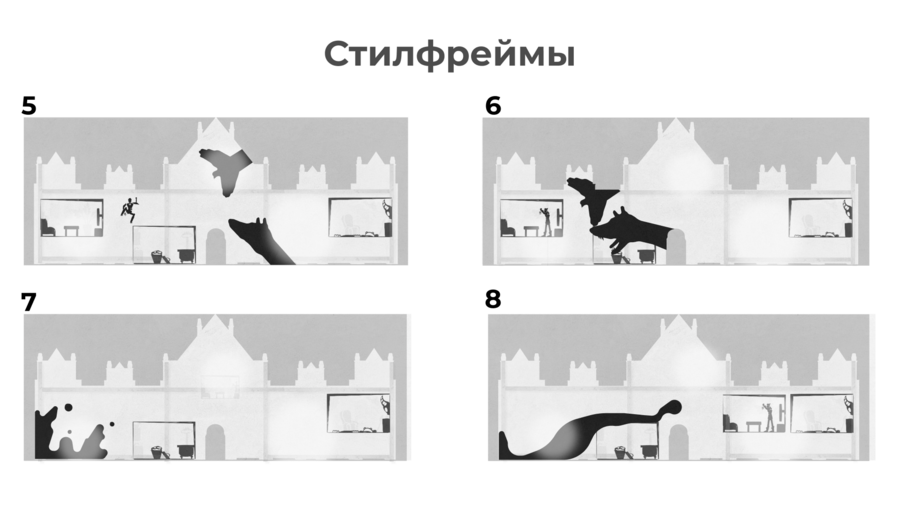 Стилфреймы

5

6

7

8