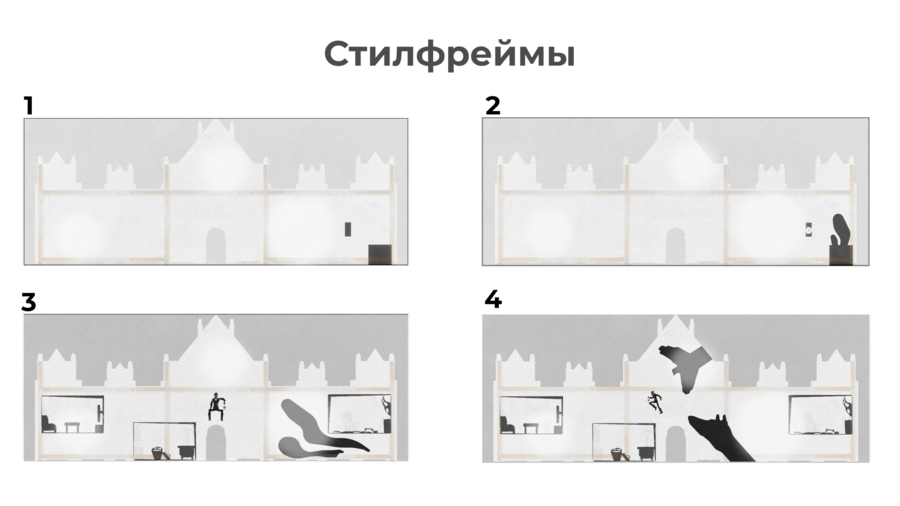 Стилфреймы

1

2

3

4