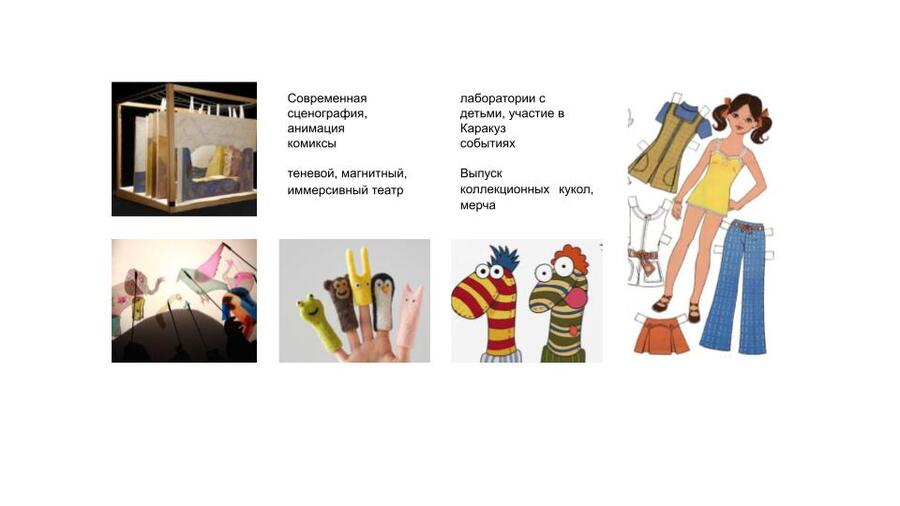 Современная сценография, анимация комиксы

теневой, магнитный, иммерсивный театр

лаборатории с детьми, участие в Каракуз событиях

Выпуск коллекционных кукол, мерча