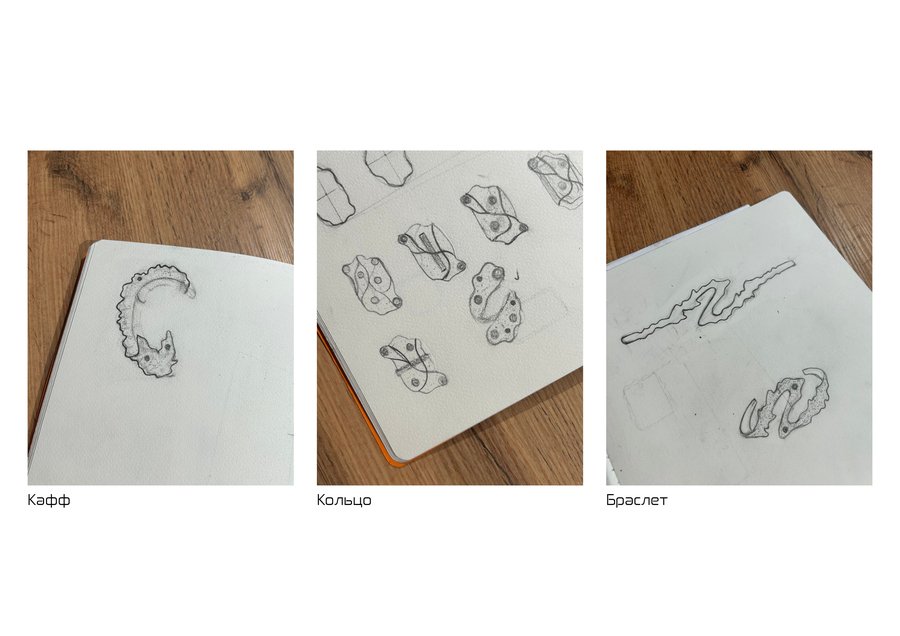 Кафф

Кольцо

Браслет