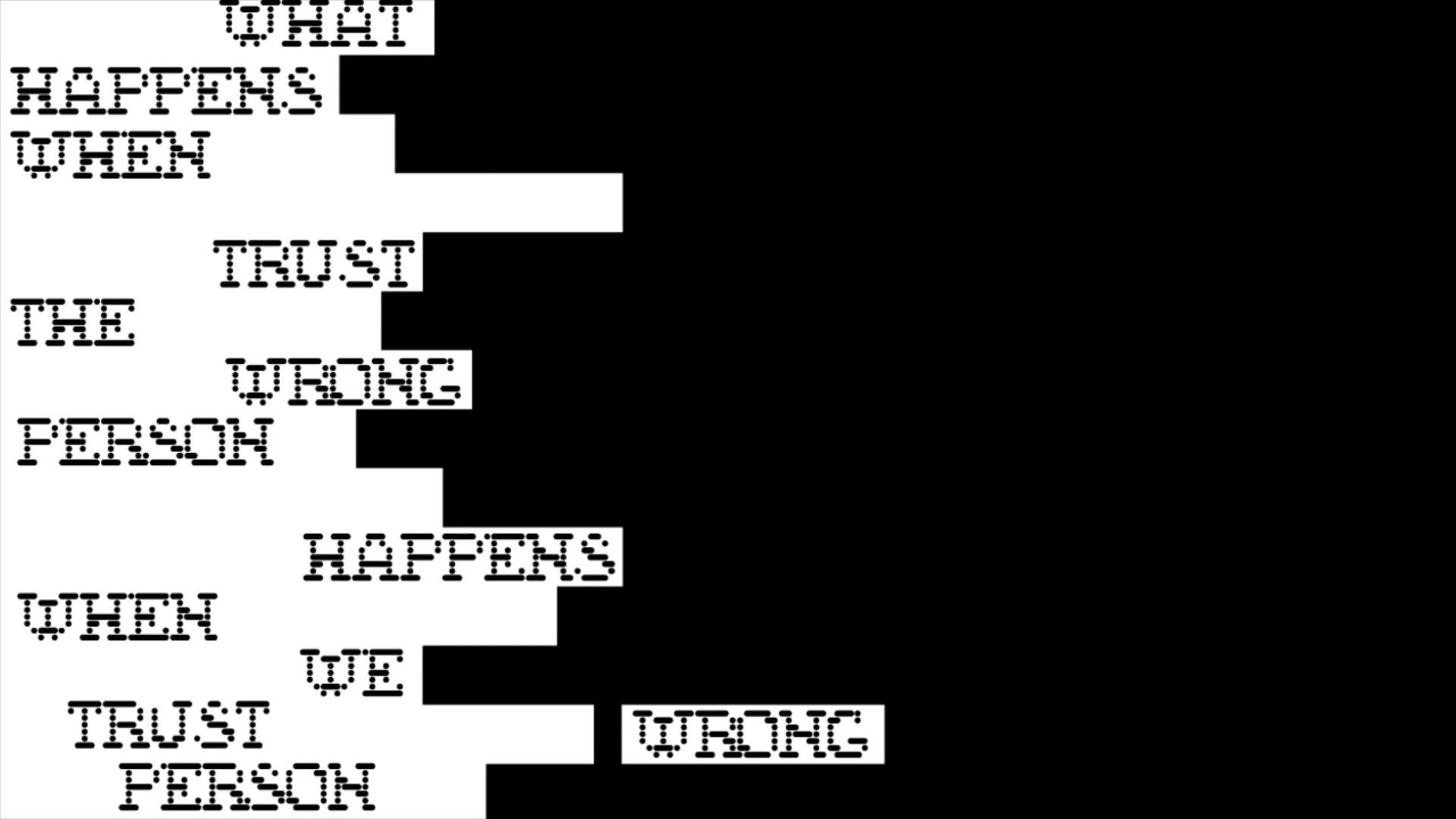 WHAT
HAPPENS
WHEN

TRUST
THE
WRONG
PERSON

HAPPENS
WHEN
WE
TRUST
WRONG
PERSON