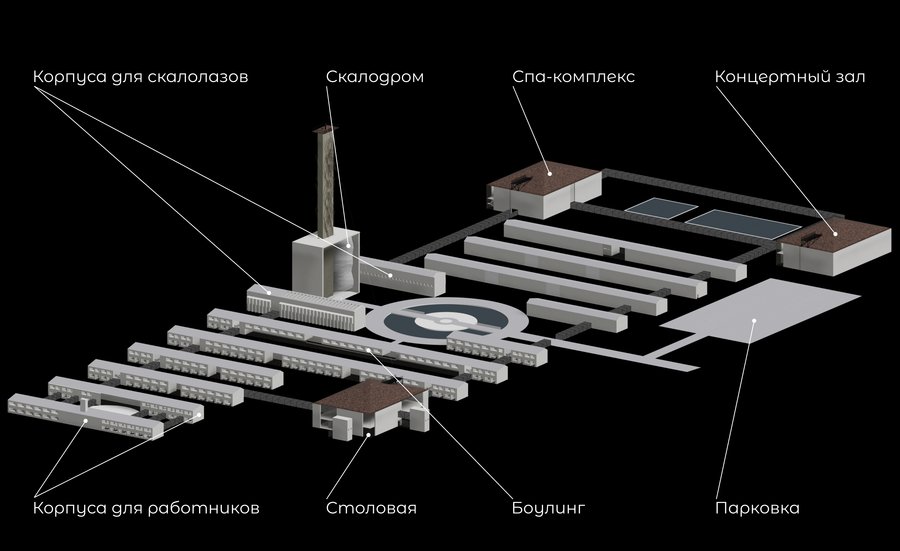 Корпуса для скалолазов
Скалодром
Спа-комплекс
Концертный зал
Корпуса для работников
Столовая
Боулинг
Парковка