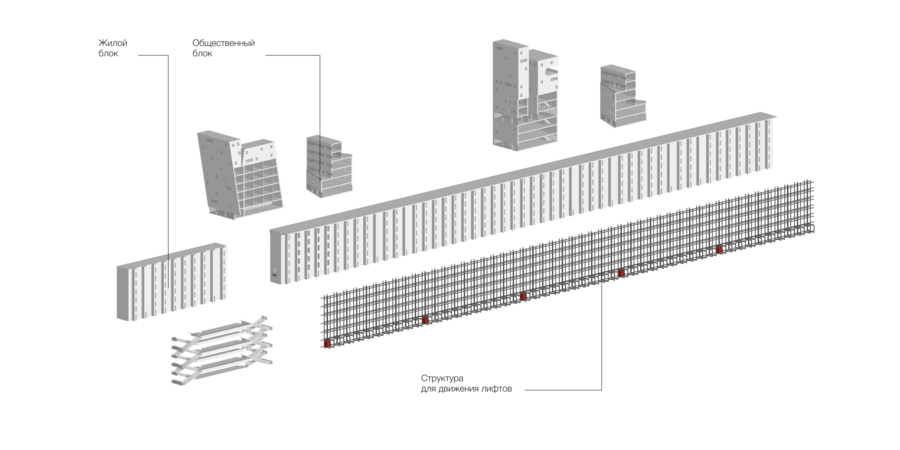 Жилой
блок

Общественный
блок

Структура
для движения лифтов