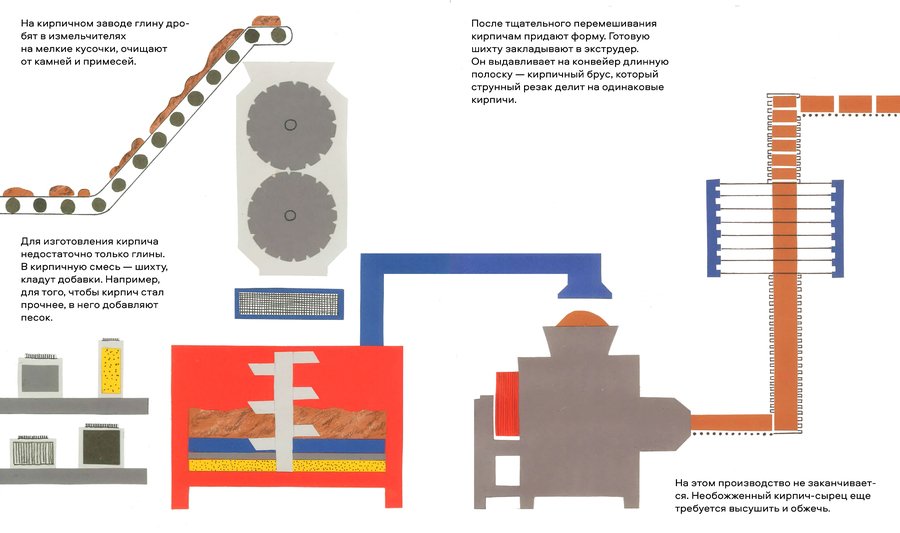 На кирпичном заводе глину дробят в измельчителях на мелкие кусочки, очищают от камней и примесей.

Для изготовления кирпича недостаточно только глины. В кирпичную смесь — шихту, кладут добавки. Например, для того, чтобы кирпич стал прочнее, в него добавляют песок.

После тщательного перемешивания кирпичам придают форму. Готовую шихту закладывают в экструдер. Он выдавливает на конвейер длинную полоску — кирпичный брус, который струнный резак делит на одинаковые кирпичи.

На этом производство не заканчивается. Необожженный кирпич-сырец еще требуется высушить и обжечь.