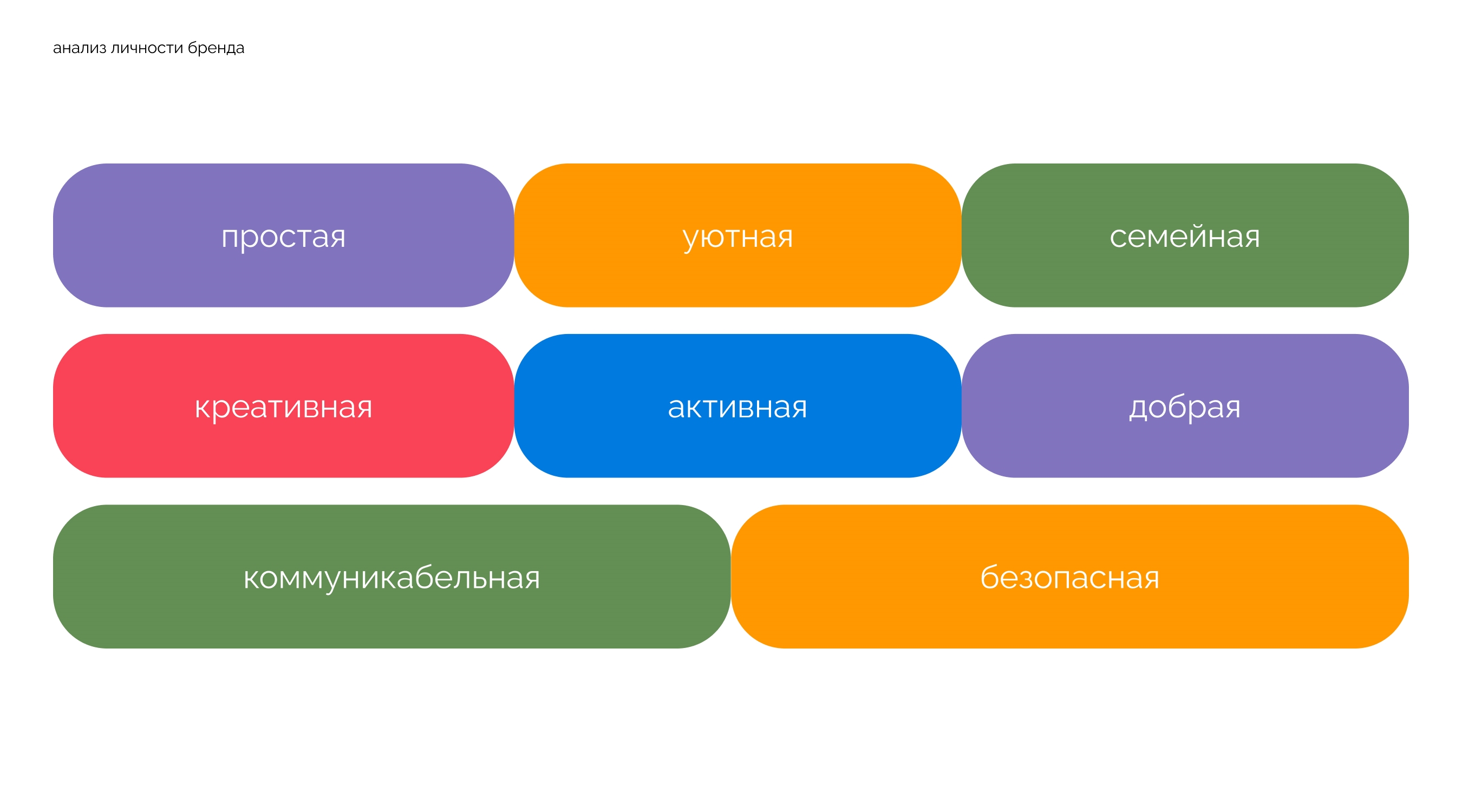 анализ личности бренда

простая

уютная

семейная

креативная

активная

добрая

коммуникабельная

безопасная