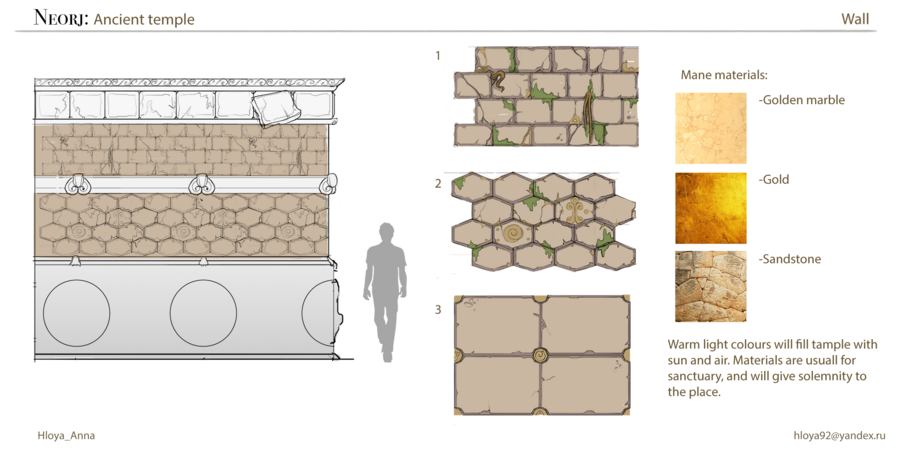 NEORJ: Ancient temple

Wall

1

2

3

Mane materials:

-Golden marble

-Gold

-Sandstone

Warm light colours will fill tample with sun and air. Materials are usuall for sanctuary, and will give solemnity to the place.

Hloya_Anna

hloya92@yandex.ru