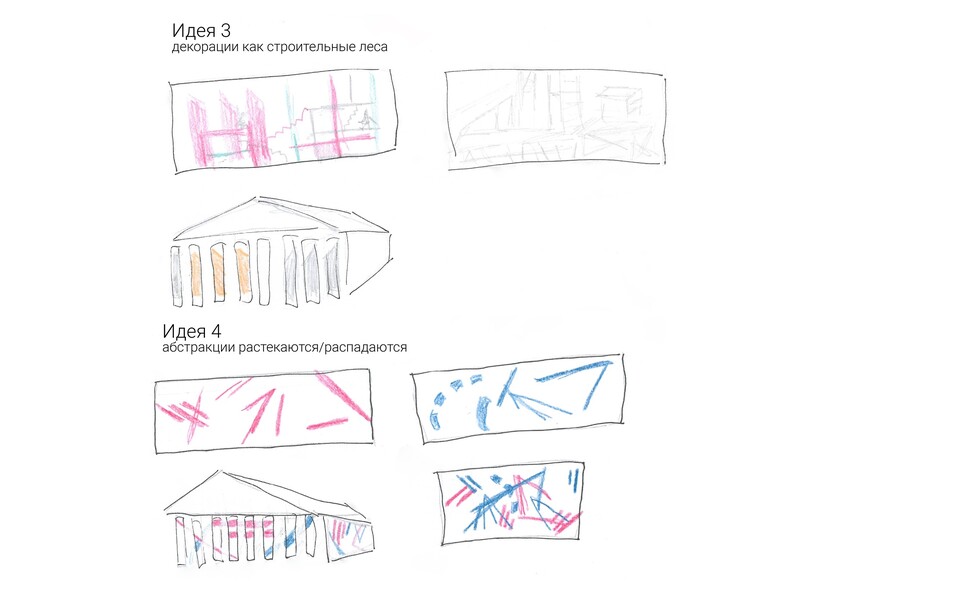 Идея 3
декорации как строительные леса

Идея 4
абстракции растекаются/распадаются