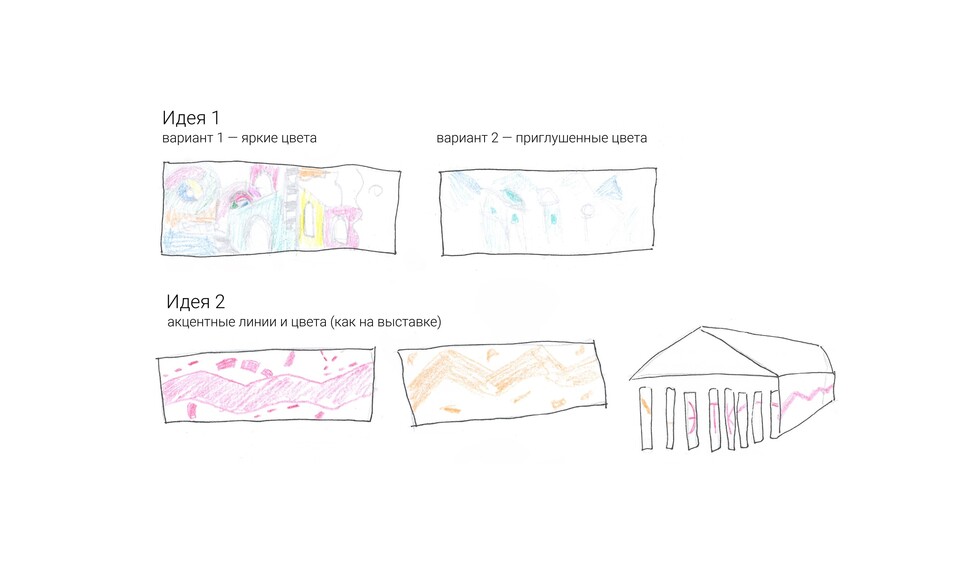 Идея 1
вариант 1 — яркие цвета

вариант 2 — приглушенные цвета

Идея 2
акцентные линии и цвета (как на выставке)