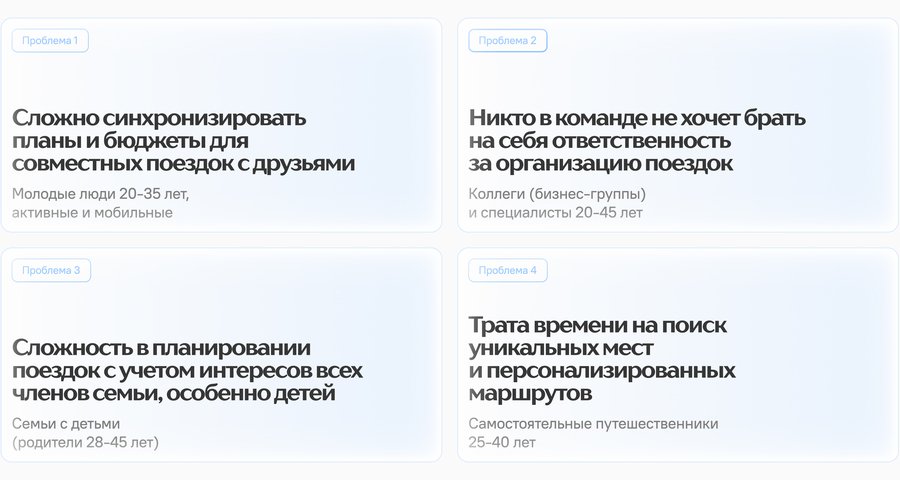 Проблема 1

Сложно синхронизировать планы и бюджеты для совместных поездок с друзьями

Молодые люди 20-35 лет, активные и мобильные

Проблема 2

Никто в команде не хочет брать на себя ответственность за организацию поездок

Коллеги (бизнес-группы) и специалисты 20-45 лет

Проблема 3

Сложность в планировании поездок с учетом интересов всех членов семьи, особенно детей

Семьи с детьми (родители 28-45 лет)

Проблема 4

Трата времени на поиск уникальных мест и персонализированных маршрутов

Самостоятельные путешественники 25-40 лет