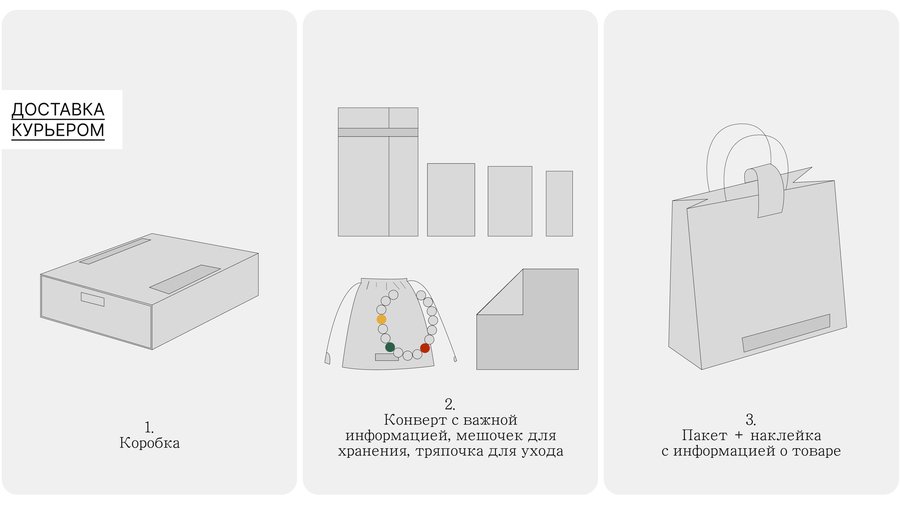 ДОСТАВКА КУРЬЕРОМ

1.
Коробка

2.
Конверт с важной информацией, мешочек для хранения, тряпочка для ухода

3.
Пакет + наклейка с информацией о товаре