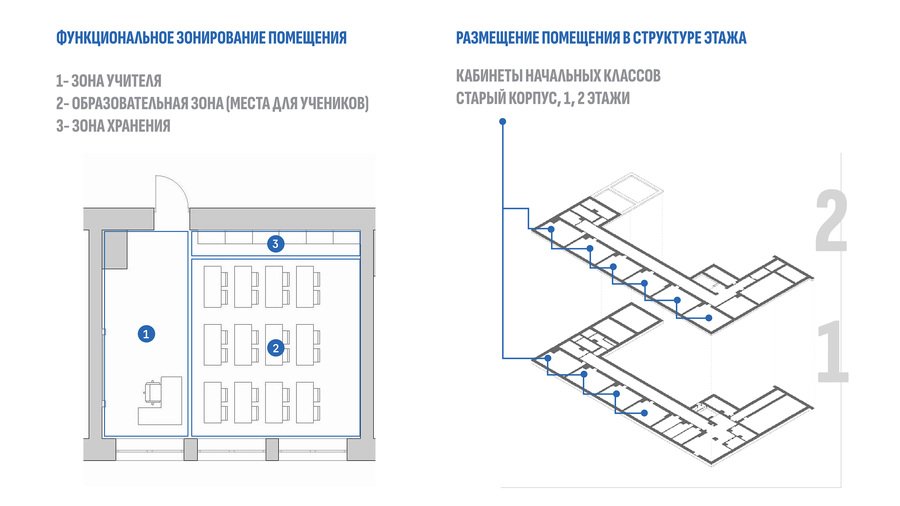 ФУНКЦИОНАЛЬНОЕ ЗОНИРОВАНИЕ ПОМЕЩЕНИЯ

1- ЗОНА УЧИТЕЛЯ
2- ОБРАЗОВАТЕЛЬНАЯ ЗОНА (МЕСТА ДЛЯ УЧЕНИКОВ)
3- ЗОНА ХРАНЕНИЯ

3

1

2

РАЗМЕЩЕНИЕ ПОМЕЩЕНИЯ В СТРУКТУРЕ ЭТАЖА

КАБИНЕТЫ НАЧАЛЬНЫХ КЛАССОВ
СТАРЫЙ КОРПУС, 1, 2 ЭТАЖИ

2

1