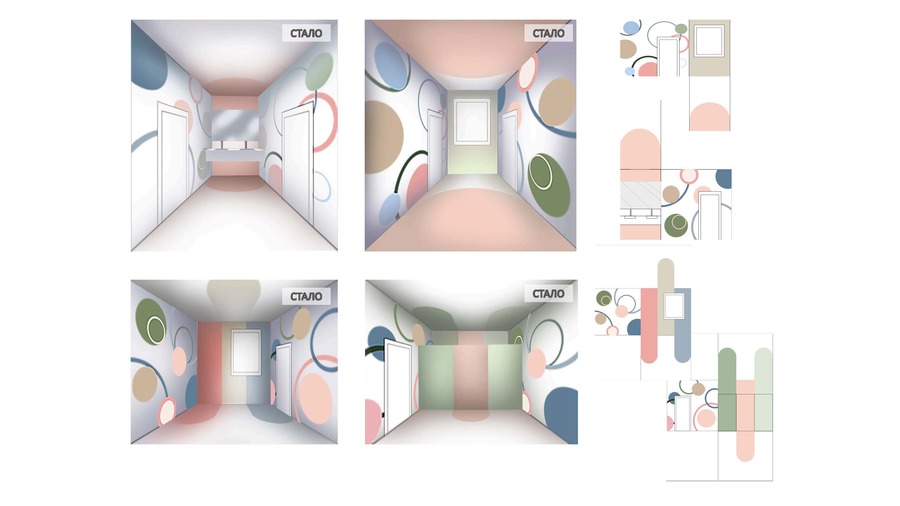 СТАЛО

СТАЛО

СТАЛО

СТАЛО