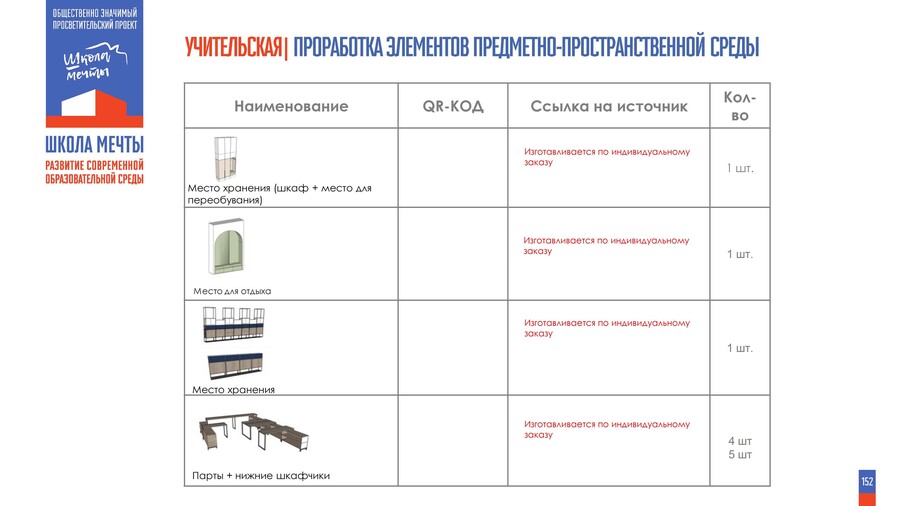 ОБЩЕСТВЕННО ЗНАЧИМЫЙ ПРОСВЕТИТЕЛЬСКИЙ ПРОЕКТ

Школа мечты

ШКОЛА МЕЧТЫ
РАЗВИТИЕ СОВРЕМЕННОЙ ОБРАЗОВАТЕЛЬНОЙ СРЕДЫ

УЧИТЕЛЬСКАЯ| ПРОРАБОТКА ЭЛЕМЕНТОВ ПРЕДМЕТНО-ПРОСТРАНСТВЕННОЙ СРЕДЫ

| Наименование | QR-КОД | Ссылка на источник | Кол-во |
|---|---|---|---|
| Место хранения (шкаф + место для переобувания) | | Изготавливается по индивидуальному заказу | 1 шт. |
| Место для отдыха | | Изготавливается по индивидуальному заказу | 1 шт. |
| Место хранения | | Изготавливается по индивидуальному заказу | 1 шт. |
| Парты + нижние шкафчики | | Изготавливается по индивидуальному заказу | 4 шт 5 шт |

152