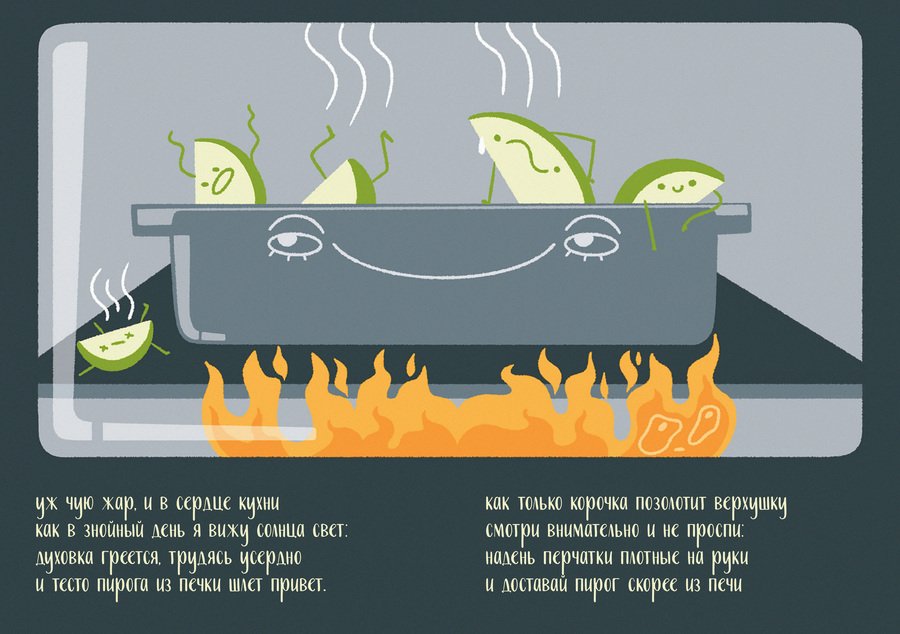 уж чую жар, и в сердце кухни
как в знойный день я вижу солнца свет:
духовка греется, трудясь усердно
и тесто пирога из печки шлет привет.

как только корочка позолотит верхушку
смотри внимательно и не проспи:
надень перчатки плотные на руки
и доставай пирог скорее из печи