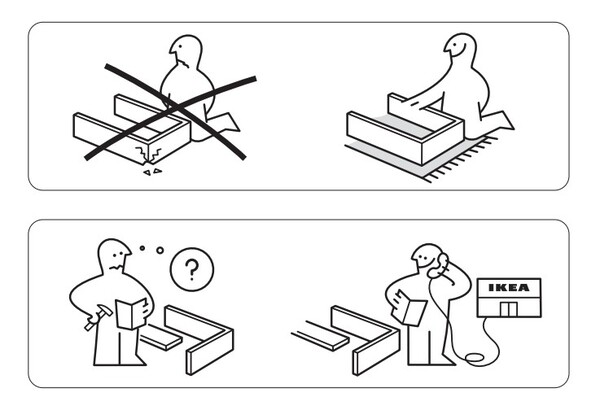 ?

IKEA