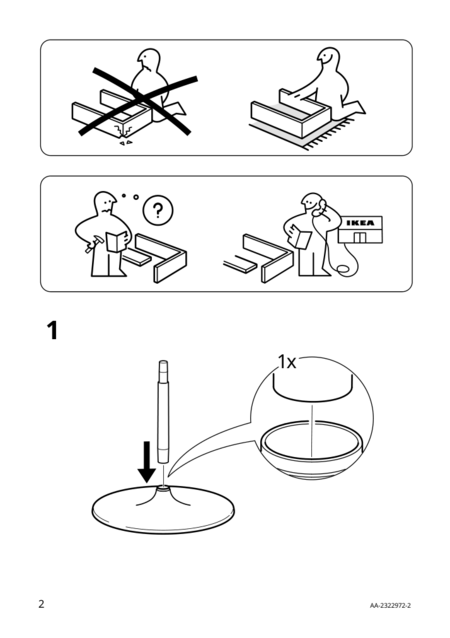 ?

IKEA

1

1x

2

AA-2322972-2