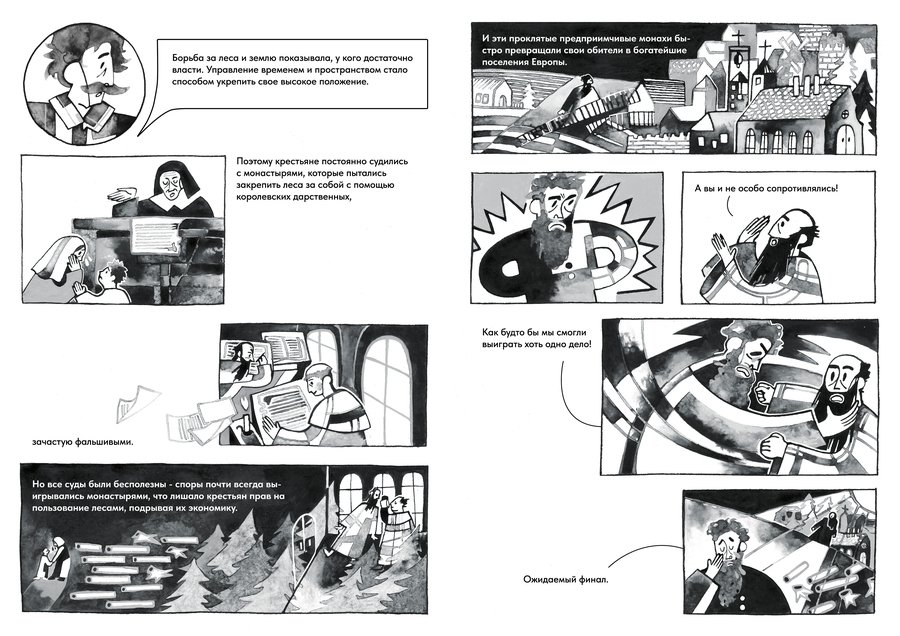 Борьба за леса и землю показывала, у кого достаточно власти. Управление временем и пространством стало способом укрепить свое высокое положение.

Поэтому крестьяне постоянно судились с монастырями, которые пытались закрепить леса за собой с помощью королевских дарственных,

зачастую фальшивыми.

Но все суды были бесполезны - споры почти всегда выигрывались монастырями, что лишало крестьян прав на пользование лесами, подрывая их экономику.

И эти проклятые предприимчивые монахи быстро превращали свои обители в богатейшие поселения Европы.

А вы и не особо сопротивлялись!

Как будто бы мы смогли выиграть хоть одно дело!

Ожидаемый финал.