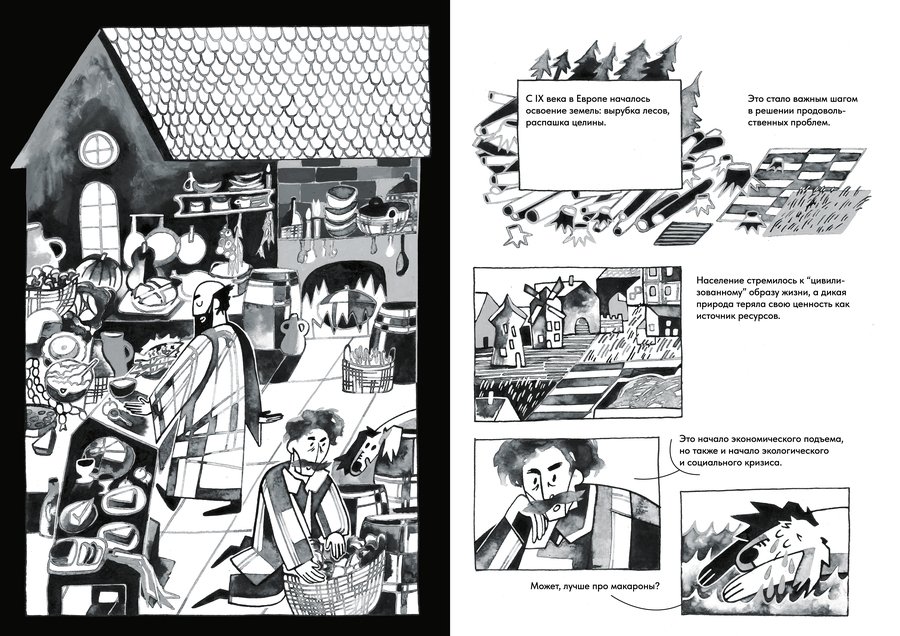 С IX века в Европе началось освоение земель: вырубка лесов, распашка целины.

Это стало важным шагом в решении продовольственных проблем.

Население стремилось к "цивилизованному" образу жизни, а дикая природа теряла свою ценность как источник ресурсов.

Это начало экономического подъема, но также и начало экологического и социального кризиса.

Может, лучше про макароны?