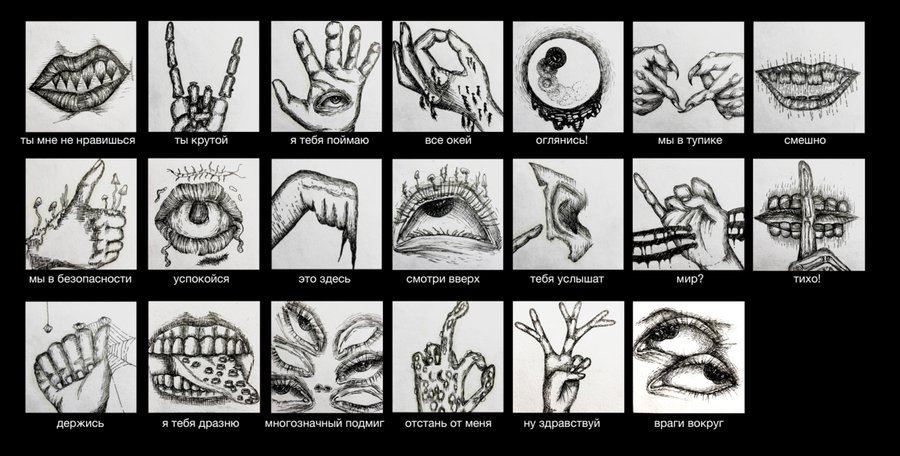 ты мне не нравишься

ты крутой

я тебя поймаю

все окей

оглянись!

мы в тупике

смешно

мы в безопасности

успокойся

это здесь

смотри вверх

тебя услышат

мир?

тихо!

держись

я тебя дразню

многозначный подмиг

отстань от меня

ну здравствуй

враги вокруг